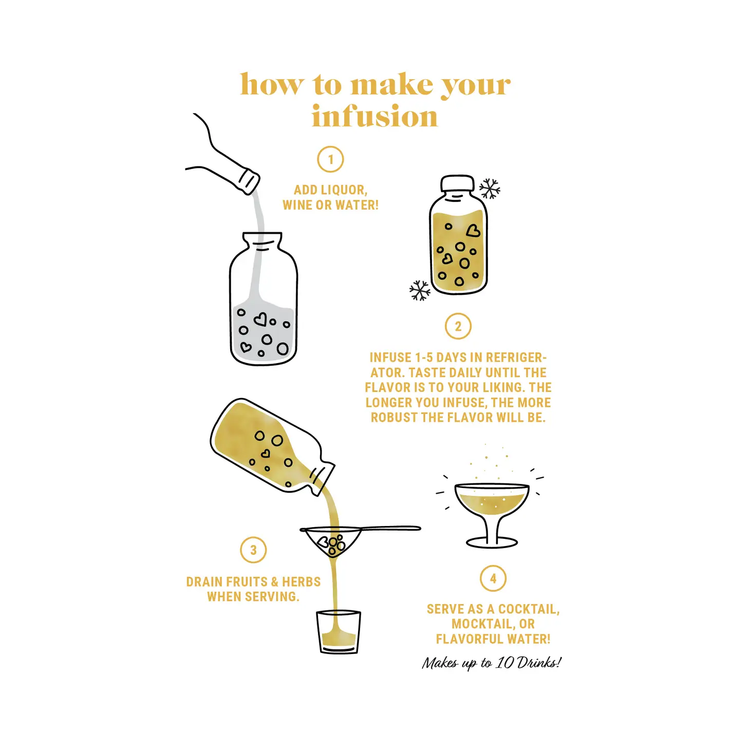 how to make your infusion

1

ADD LIQUOR, WINE OR WATER!

2

INFUSE 1-5 DAYS IN REFRIGERATOR. TASTE DAILY UNTIL THE FLAVOR IS TO YOUR LIKING. THE LONGER YOU INFUSE, THE MORE ROBUST THE FLAVOR WILL BE.

3

DRAIN FRUITS & HERBS WHEN SERVING.

4

SERVE AS A COCKTAIL, MOCKTAIL, OR FLAVORFUL WATER!

Makes up to 10 Drinks!